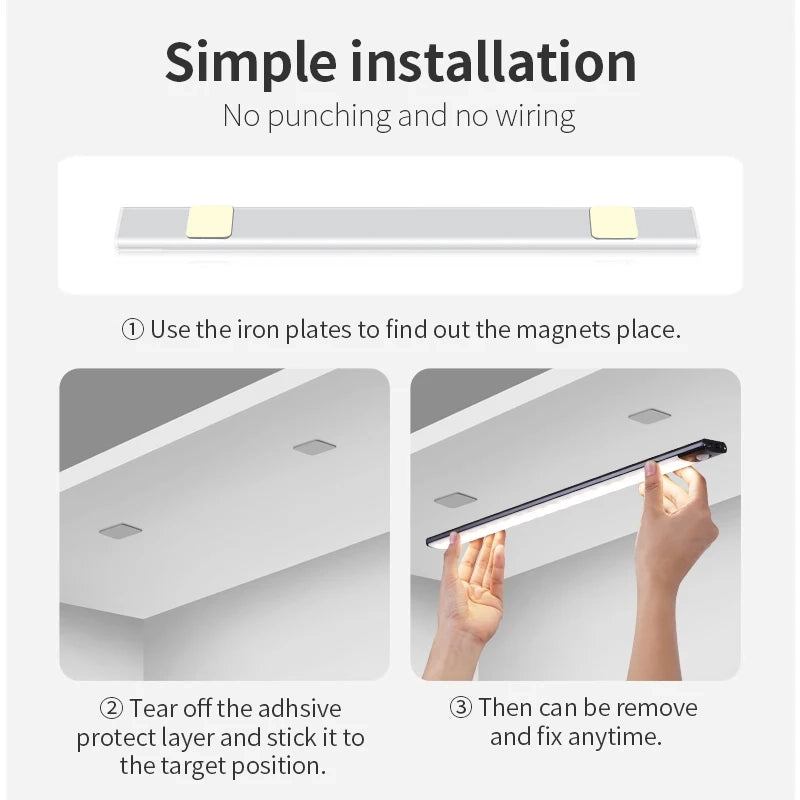 Simple installation

No punching and no wiring

① Use the iron plates to find out the magnets place.

② Tear off the adhsive protect layer and stick it to the target position.

③ Then can be remove and fix anytime.